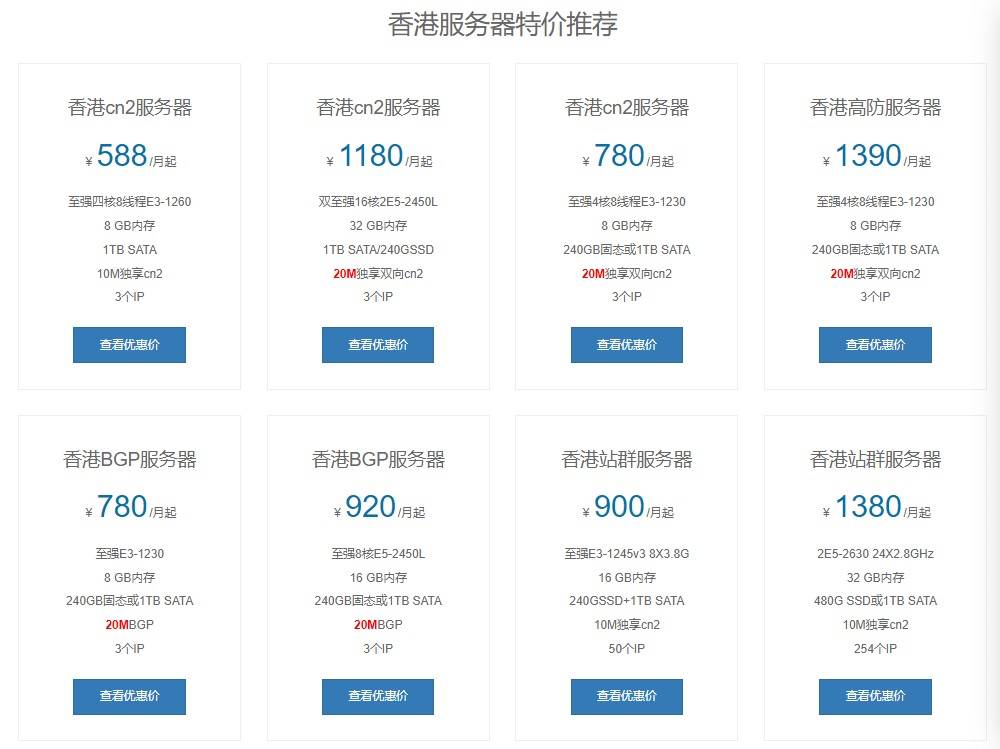 香港服务器特价推荐

香港cn2服务器

¥ 588/月起

至强四核8线程E3-1260
8 GB内存
1TB SATA
10M独享cn2
3个IP

查看优惠价

香港cn2服务器

¥ 1180/月起

双至强16核2E5-2450L
32 GB内存
1TB SATA/240GSSD
20M独享双向cn2
3个IP

查看优惠价

香港cn2服务器

¥ 780/月起

至强4核8线程E3-1230
8 GB内存
240GB固态或1TB SATA
20M独享双向cn2
3个IP

查看优惠价

香港高防服务器

¥ 1390/月起

至强4核8线程E3-1230
8 GB内存
240GB固态或1TB SATA
20M独享双向cn2
3个IP

查看优惠价

香港BGP服务器

¥ 780/月起

至强E3-1230
8 GB内存
240GB固态或1TB SATA
20MBGP
3个IP

查看优惠价

香港BGP服务器

¥ 920/月起

至强8核E5-2450L
16 GB内存
240GB固态或1TB SATA
20MBGP
3个IP

查看优惠价

香港站群服务器

¥ 900/月起

至强E3-1245v3 8X3.8G
16 GB内存
240GSSD+1TB SATA
10M独享cn2
50个IP

查看优惠价

香港站群服务器

¥ 1380/月起

2E5-2630 24X2.8GHz
32 GB内存
480G SSD或1TB SATA
10M独享cn2
254个IP

查看优惠价